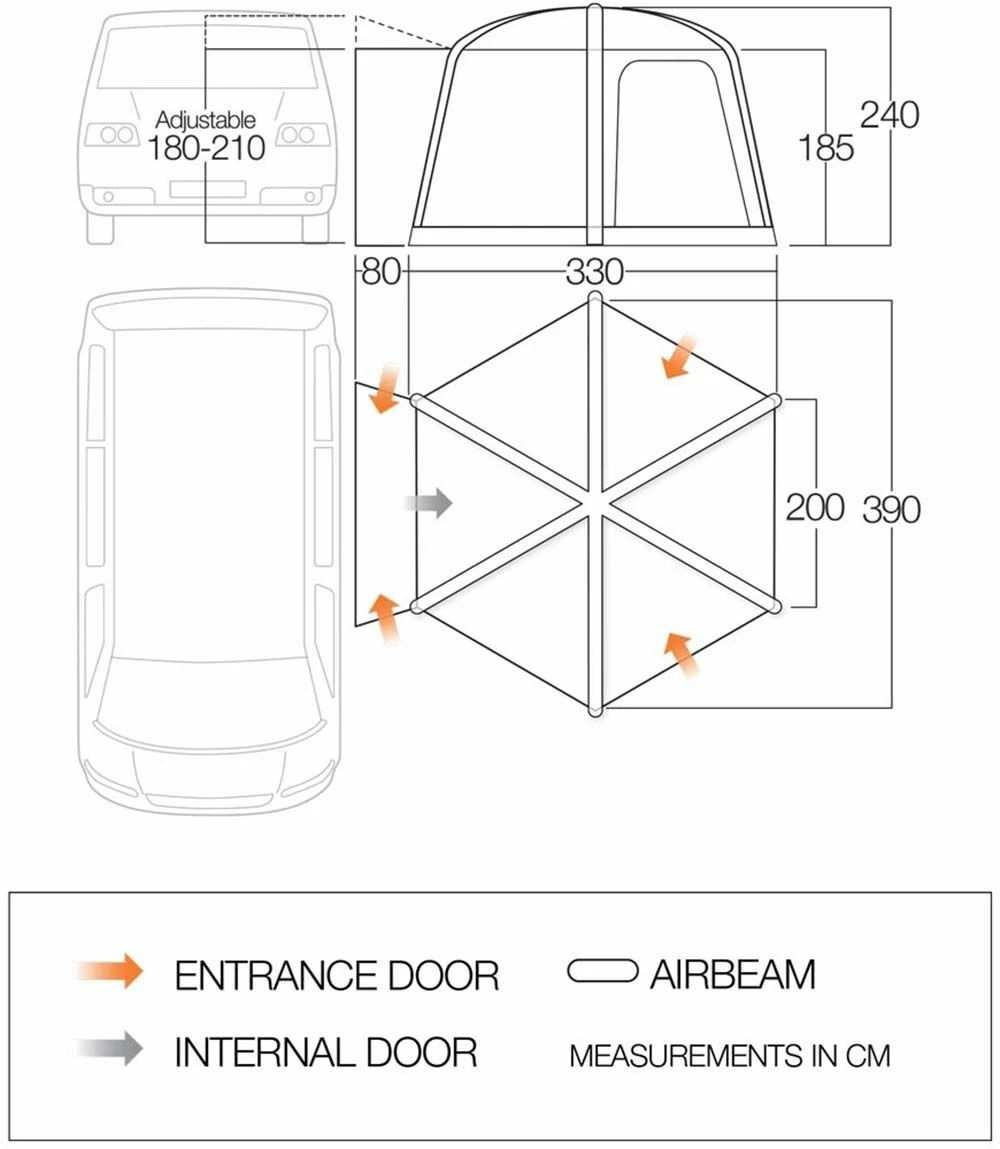 Adjustable
180-210

185
240

80
330

200
390

ENTRANCE DOOR
AIRBEAM
INTERNAL DOOR
MEASUREMENTS IN CM